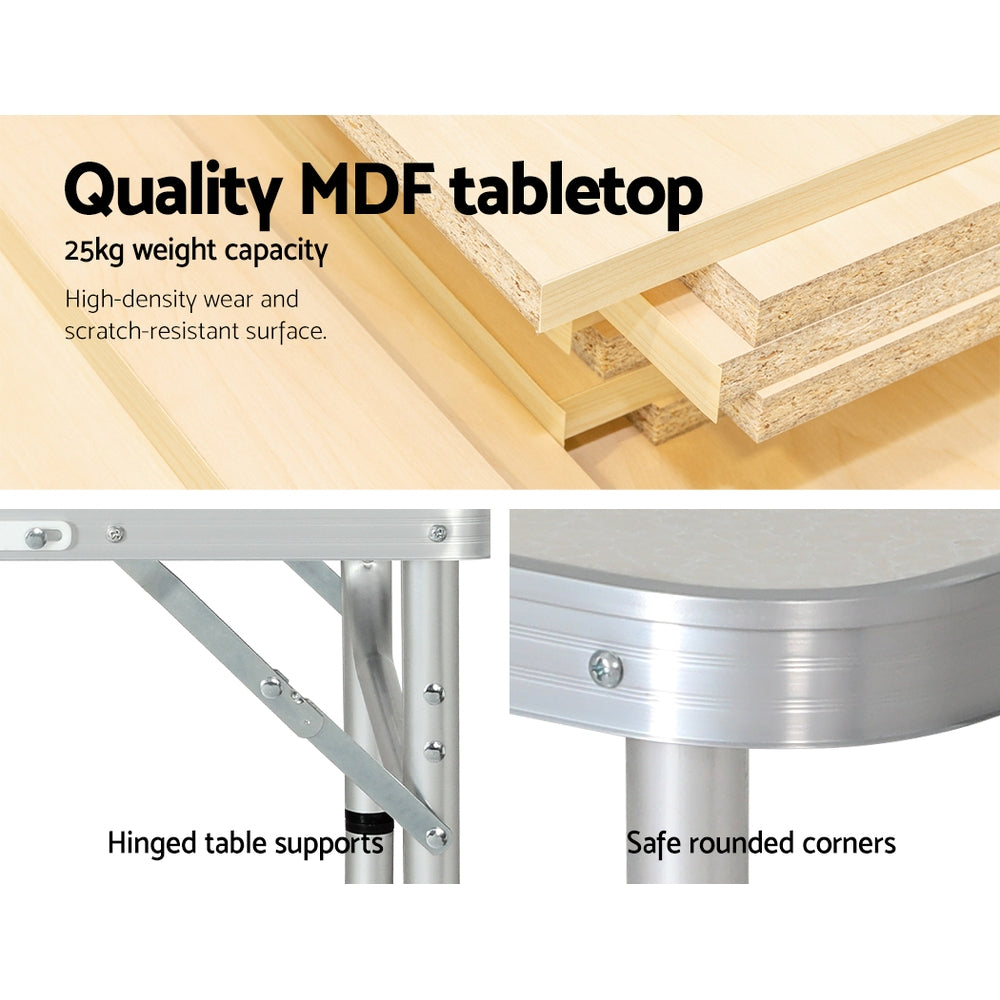 Quality MDF tabletop

25kg weight capacity

High-density wear and scratch-resistant surface.

Hinged table supports

Safe rounded corners